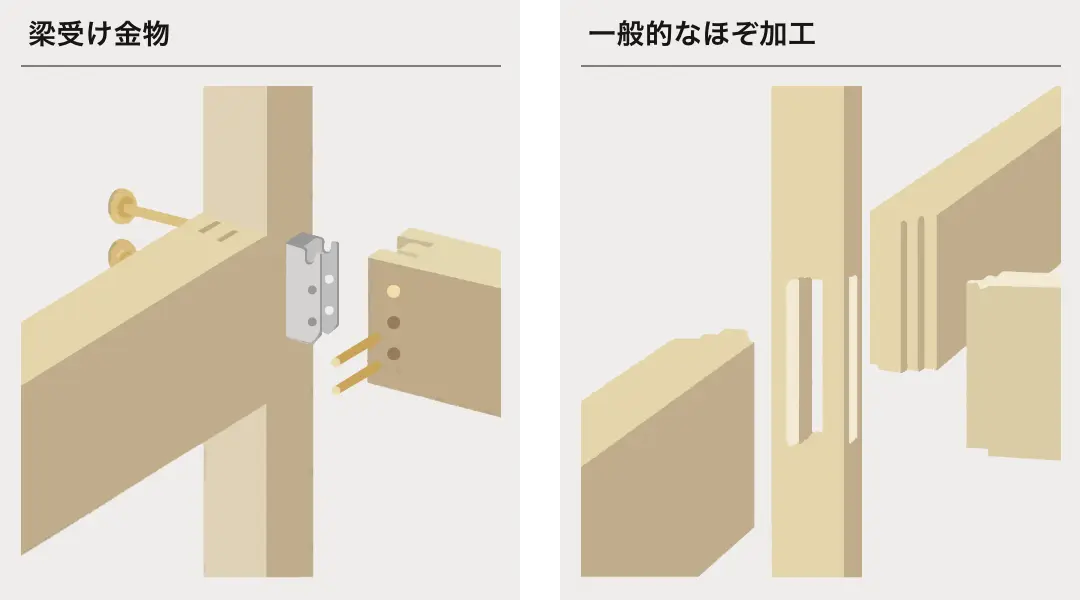 梁受け金物

一般的なほぞ加工